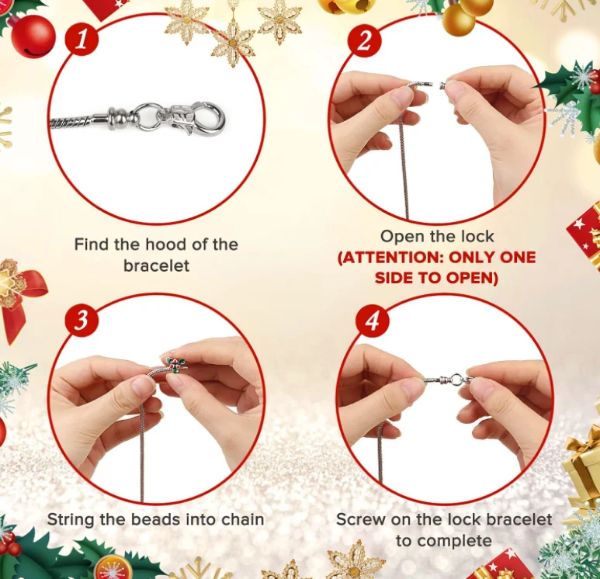 1

Find the hood of the bracelet

2

Open the lock
(ATTENTION: ONLY ONE SIDE TO OPEN)

3

String the beads into chain

4

Screw on the lock bracelet to complete